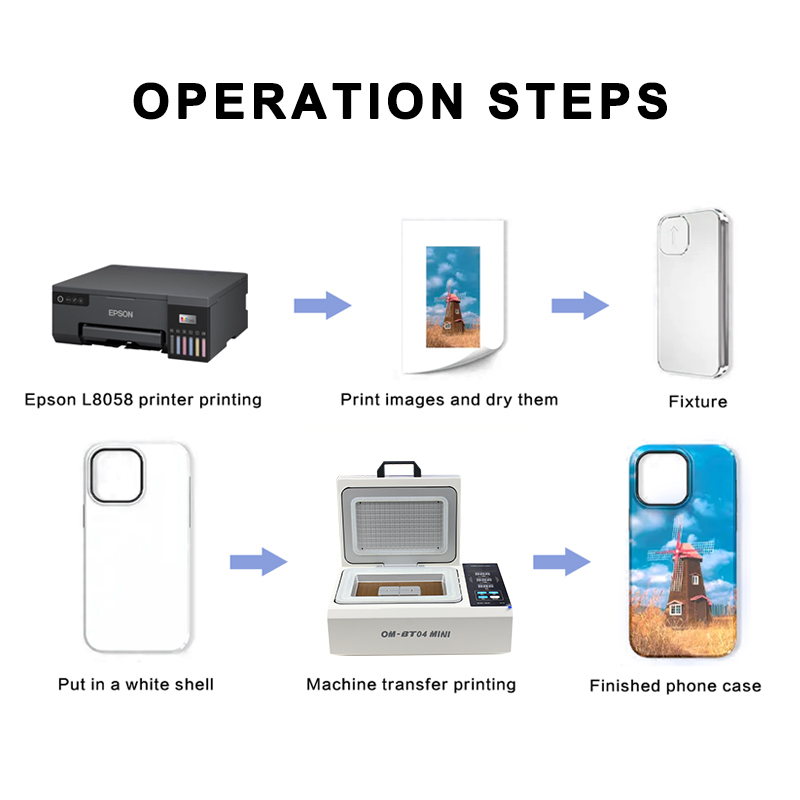 OPERATION STEPS

EPSON

Epson L8058 printer printing

Print images and dry them

Fixture

Put in a white shell

OM-BT04 MINI

Machine transfer printing

Finished phone case